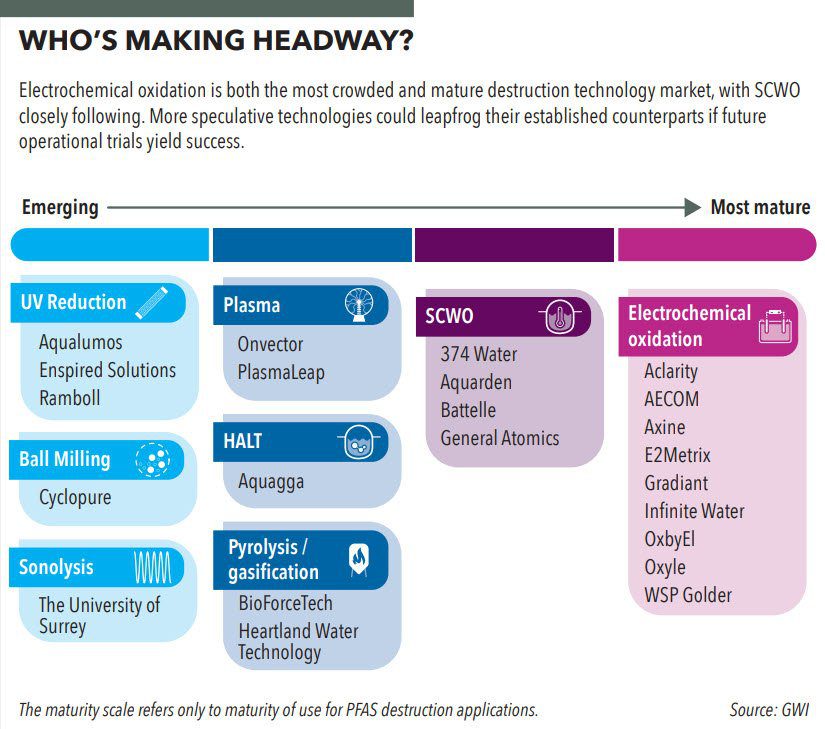 WHO'S MAKING HEADWAY?

Electrochemical oxidation is both the most crowded and mature destruction technology market, with SCWO closely following. More speculative technologies could leapfrog their established counterparts if future operational trials yield success.

Emerging

Most mature

UV Reduction

Aqualumos
Enspired Solutions
Ramboll

Ball Milling

Cyclopure

Sonolysis

The University of Surrey

Plasma

Onvector
PlasmaLeap

HALT

Aquagga

Pyrolysis / gasification

BioForceTech
Heartland Water Technology

SCWO

374 Water
Aquarden
Battelle
General Atomics

Electrochemical oxidation

Aclarity
AECOM
Axine
E2Metrix
Gradiant
Infinite Water
OxbyEl
Oxyle
WSP Golder

The maturity scale refers only to maturity of use for PFAS destruction applications.

Source: GWI